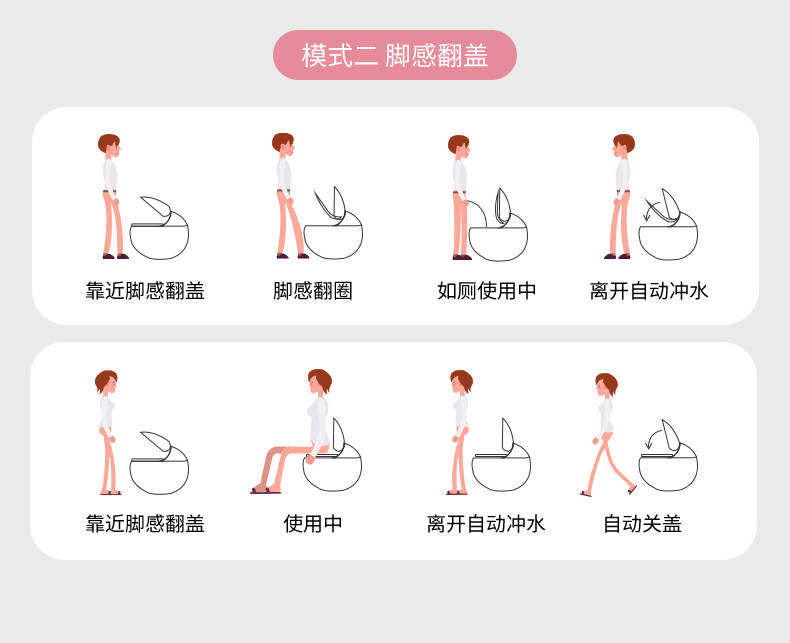 模式二 脚感翻盖

靠近脚感翻盖

脚感翻圈

如厕使用中

离开自动冲水

靠近脚感翻盖

使用中

离开自动冲水

自动关盖