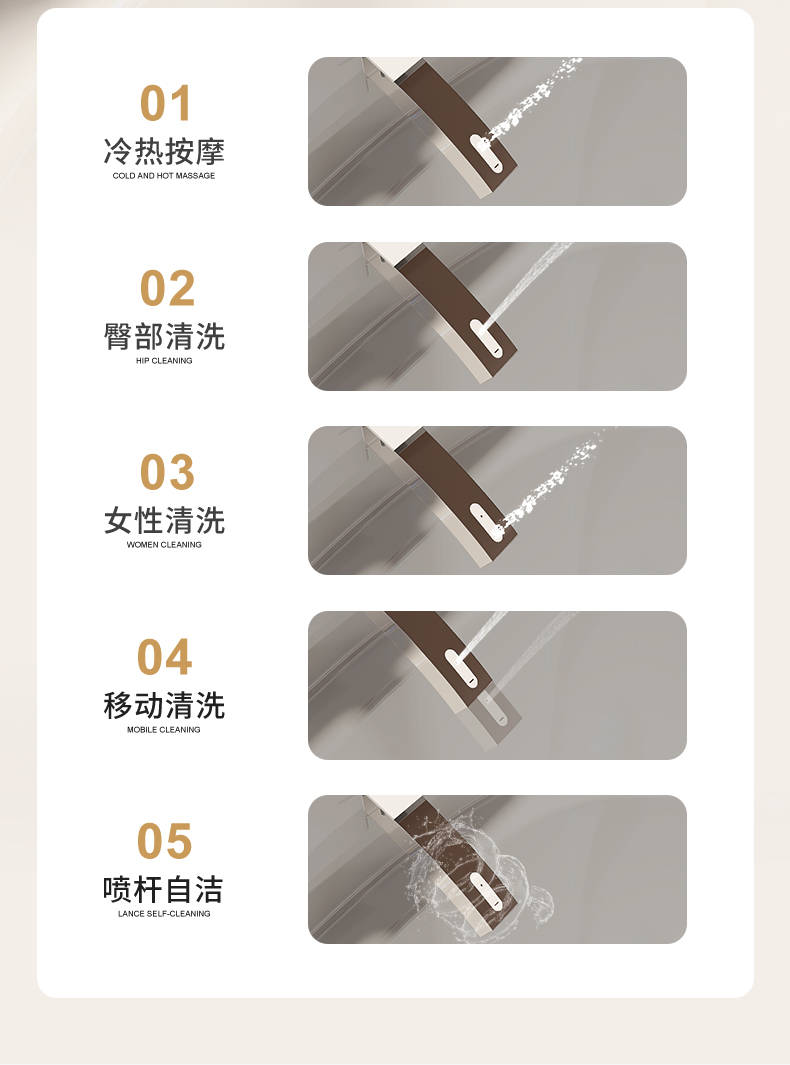 01
冷热按摩
COLD AND HOT MASSAGE

02
臀部清洗
HIP CLEANING

03
女性清洗
WOMEN CLEANING

04
移动清洗
MOBILE CLEANING

05
喷杆自洁
LANCE SELF-CLEANING